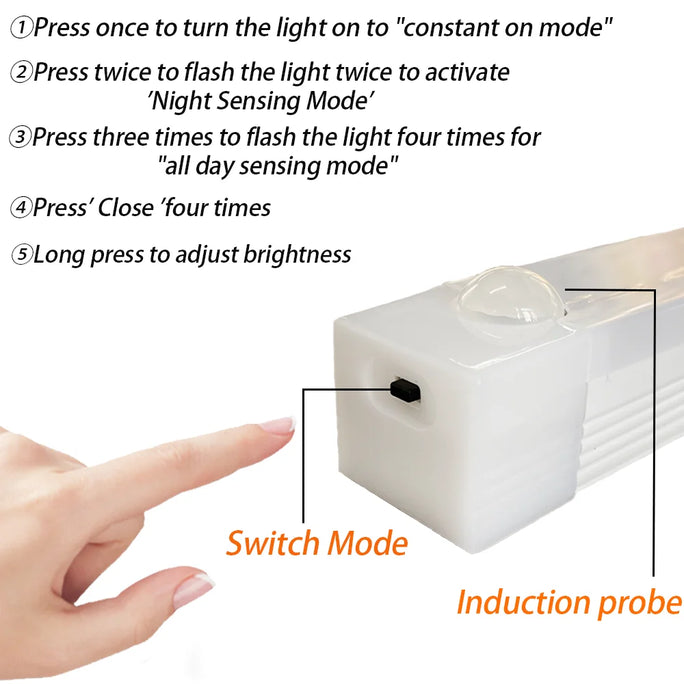 ①Press once to turn the light on to "constant on mode"

②Press twice to flash the light twice to activate 'Night Sensing Mode'

③Press three times to flash the light four times for "all day sensing mode"

④Press' Close 'four times

⑤Long press to adjust brightness

Switch Mode

Induction probe